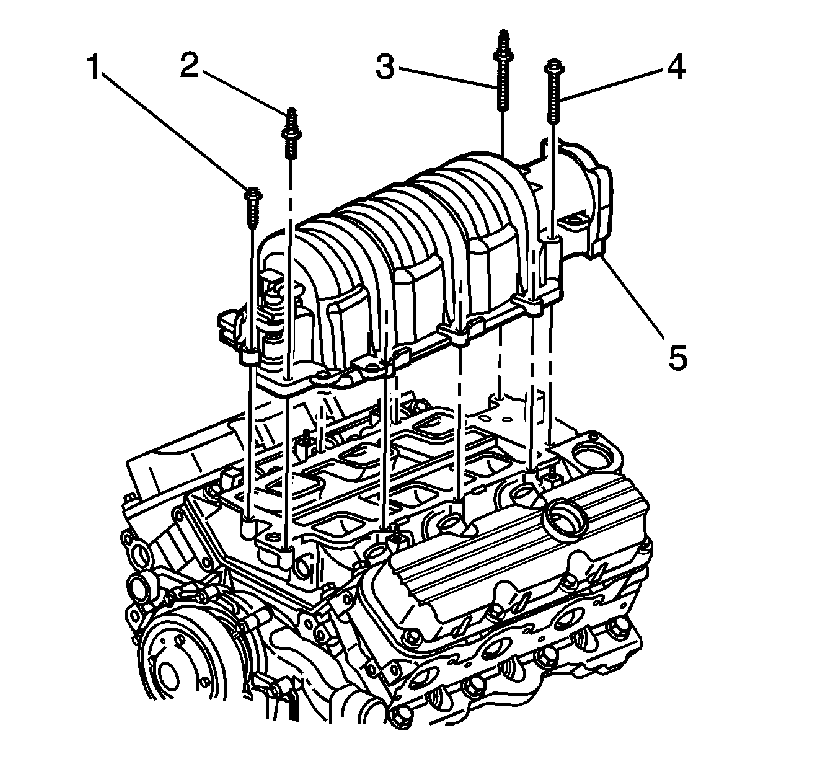 1
2
3
4
5