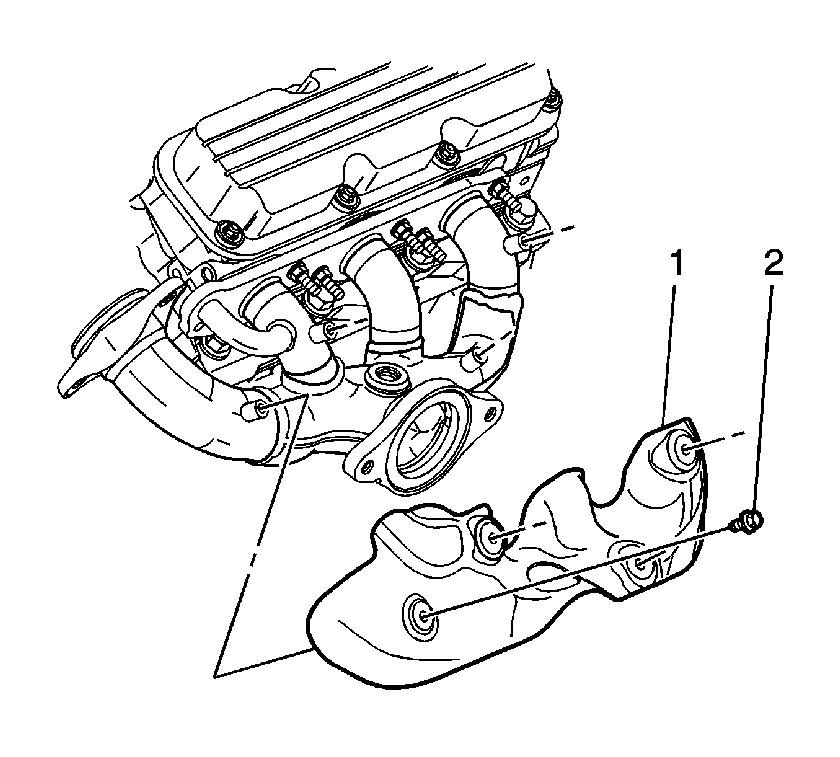 1
2