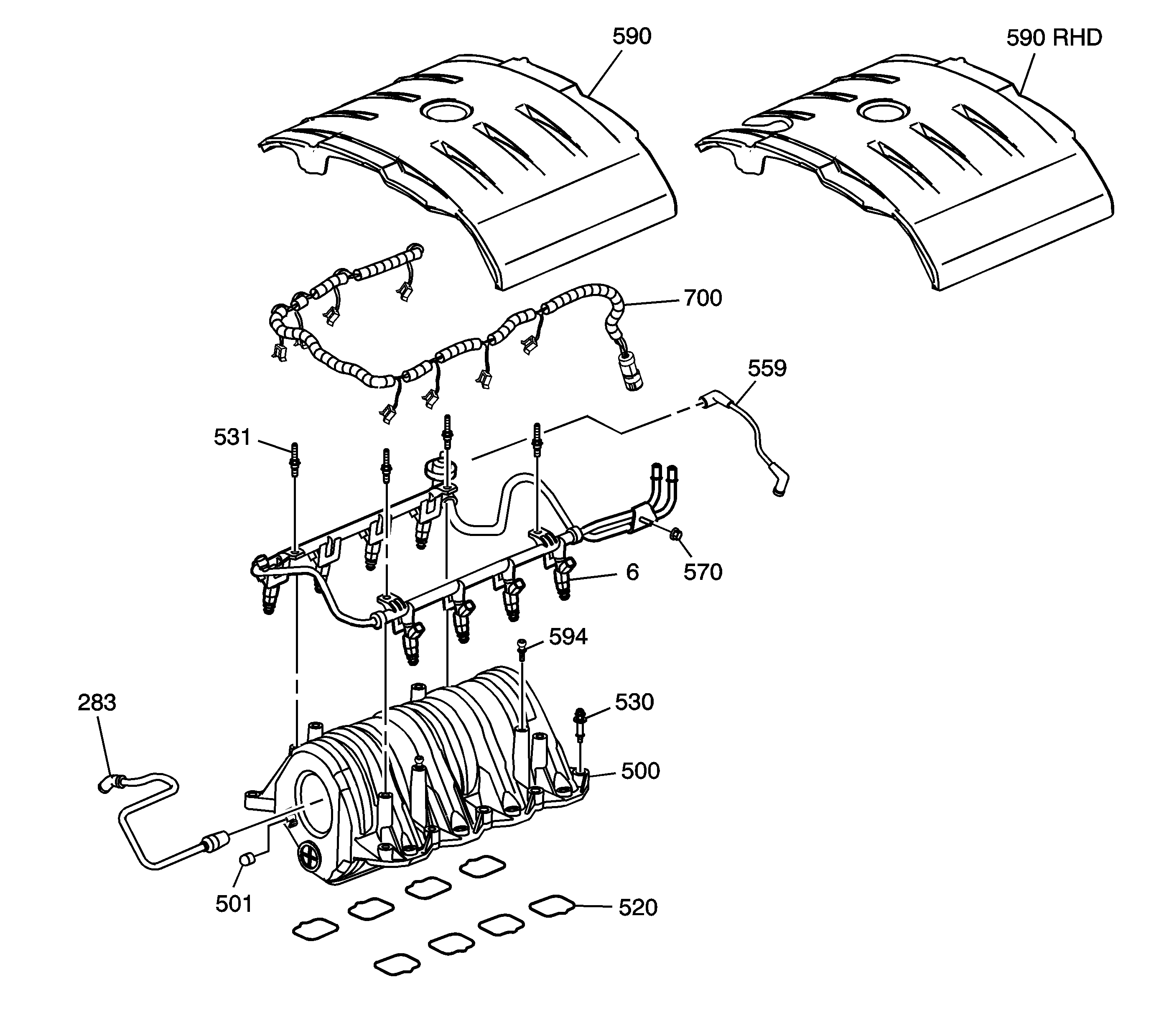 590

590 RHD

700

559

531

570

6

594

283

530

500

501

520