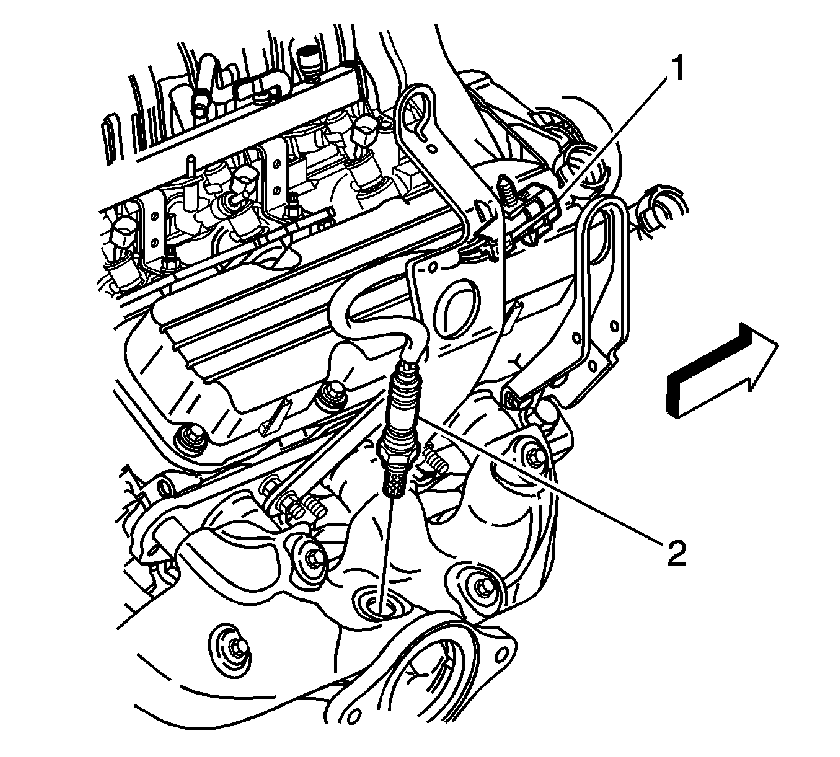 1

2