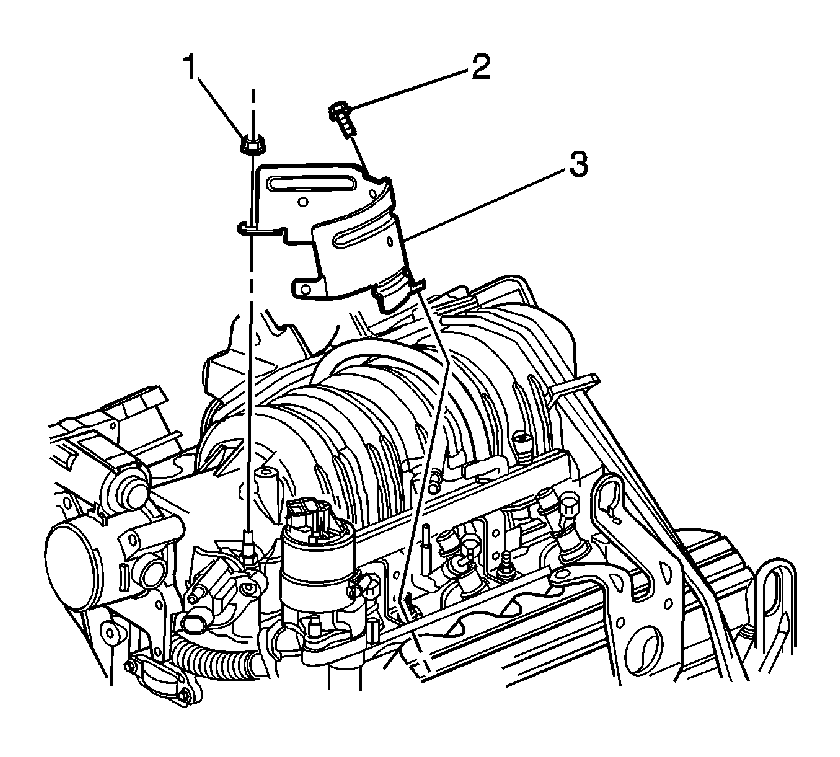 1
2
3