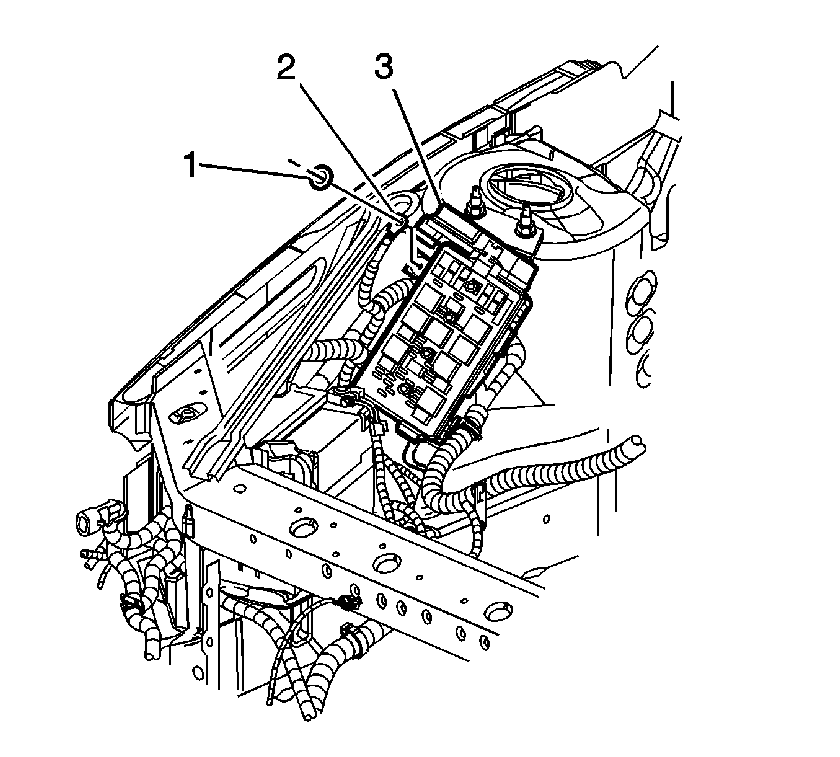 2
3
1