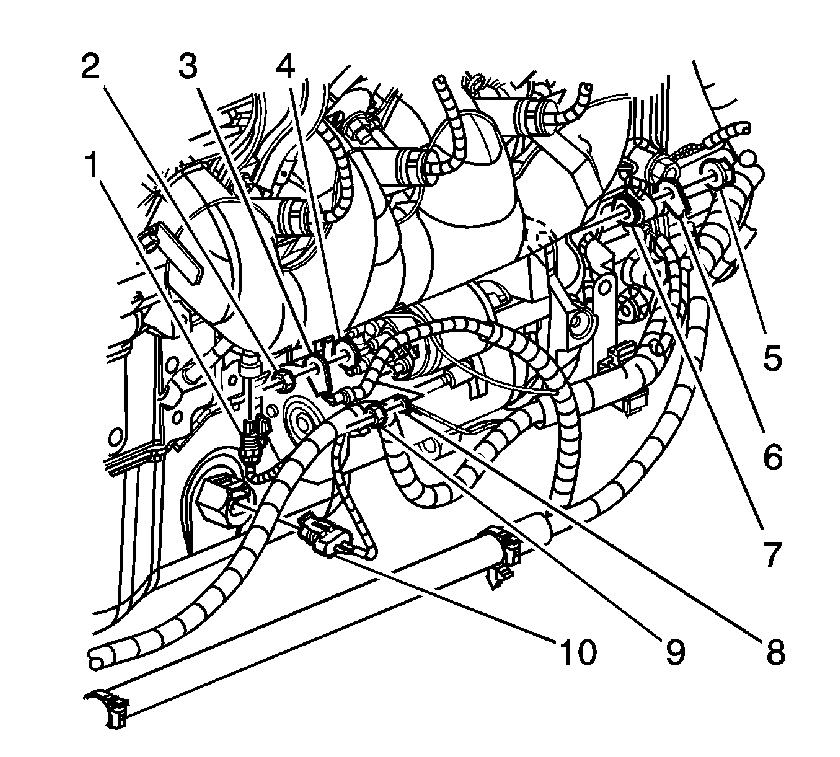 2
3
4
1
5
6
7
10
9
8