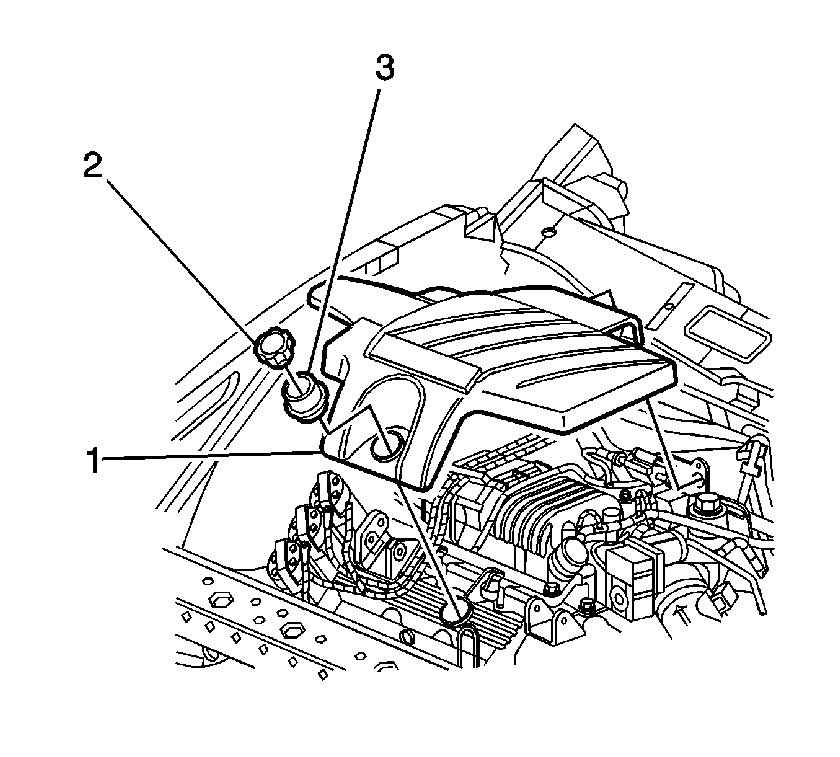 3
2
1