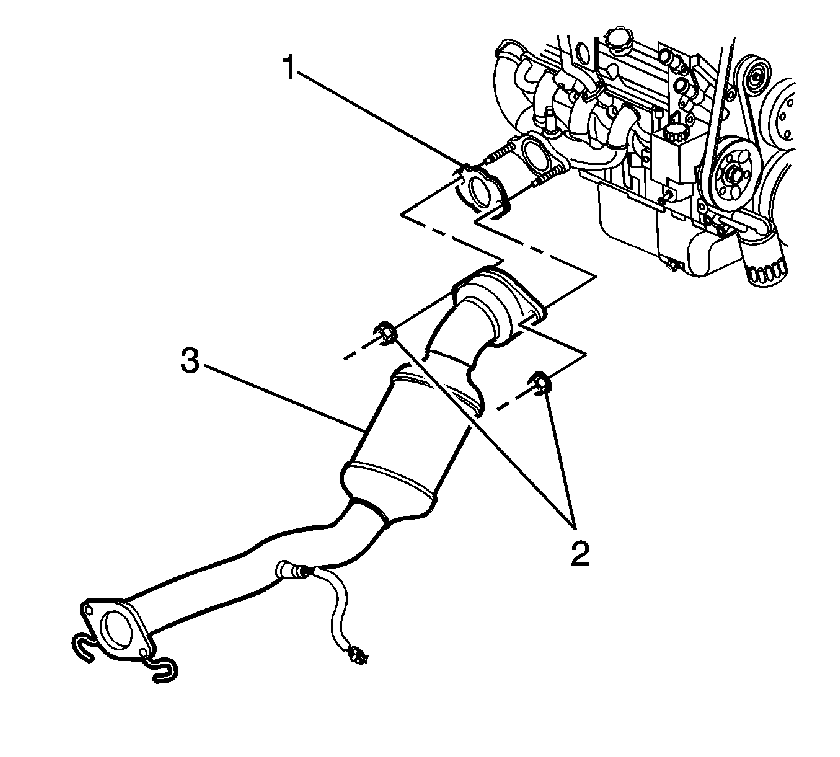 1
3
2