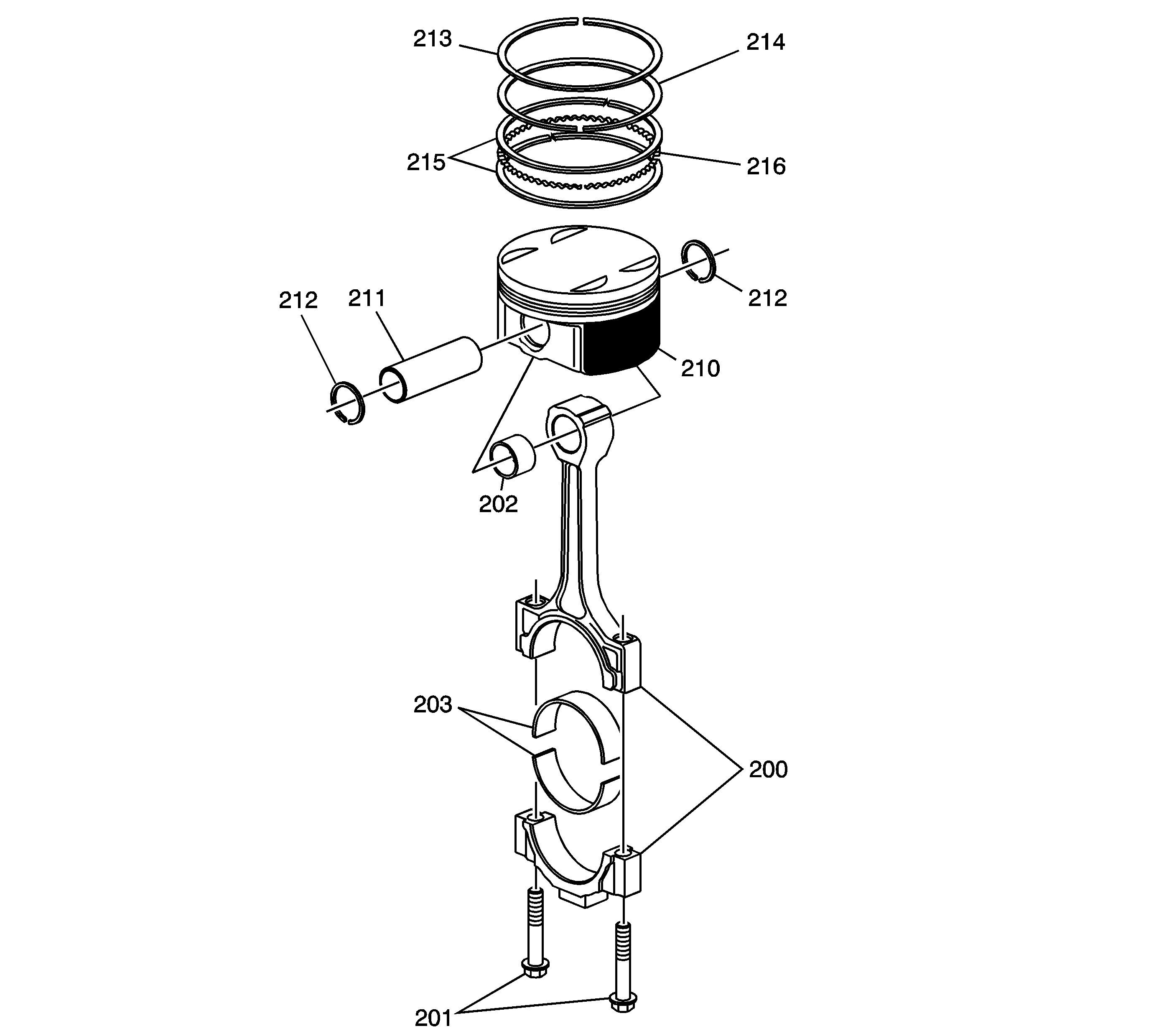 213
214
215
216
212
211
212
210
202
203
200
201