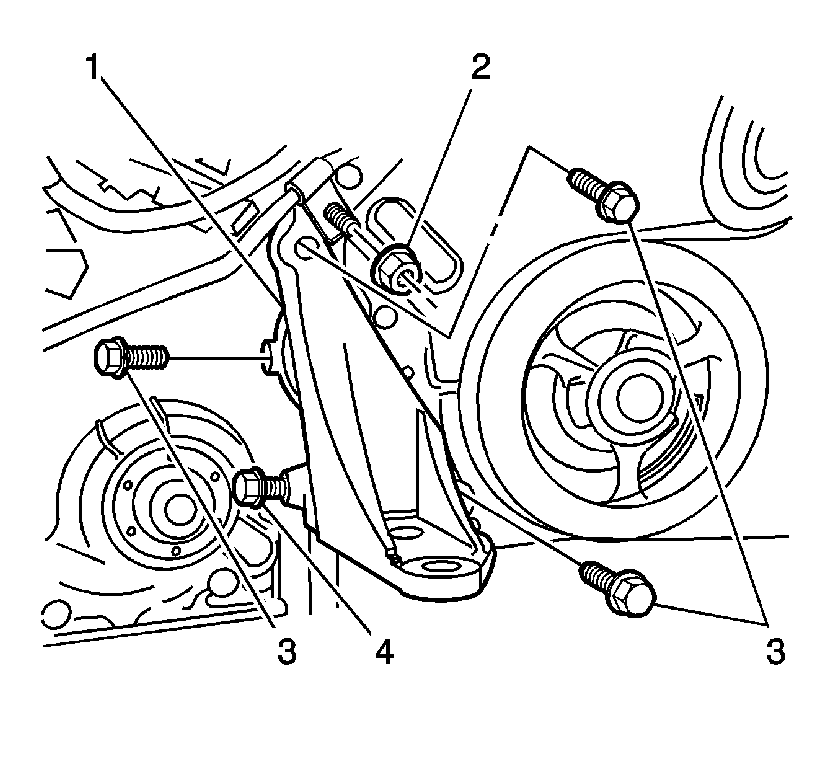 1
2
3
4
3