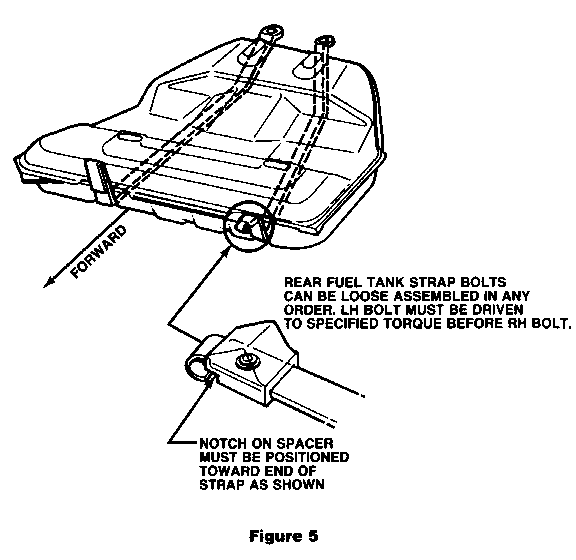 FORWARD

REAR FUEL TANK STRAP BOLTS CAN BE LOOSE ASSEMBLED IN ANY ORDER. LH BOLT MUST BE DRIVEN TO SPECIFIED TORQUE BEFORE RH BOLT.

NOTCH ON SPACER MUST BE POSITIONED TOWARD END OF STRAP AS SHOWN

Figure 5