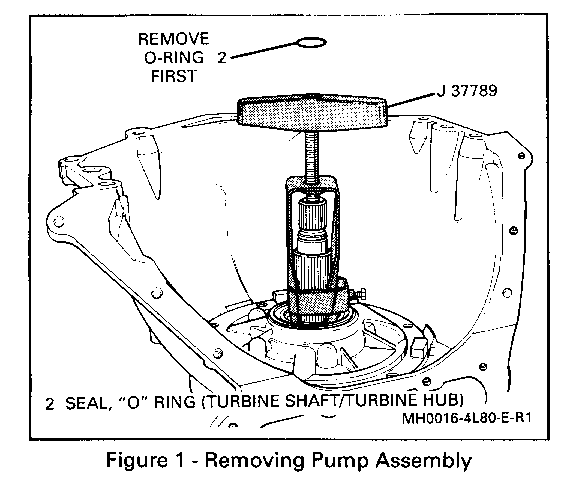 REMOVE O-RING 2 FIRST

J 37789

2 SEAL, "O" RING (TURBINE SHAFT/TURBINE HUB)

MH0016-4L80-E-R1

Figure 1 - Removing Pump Assembly