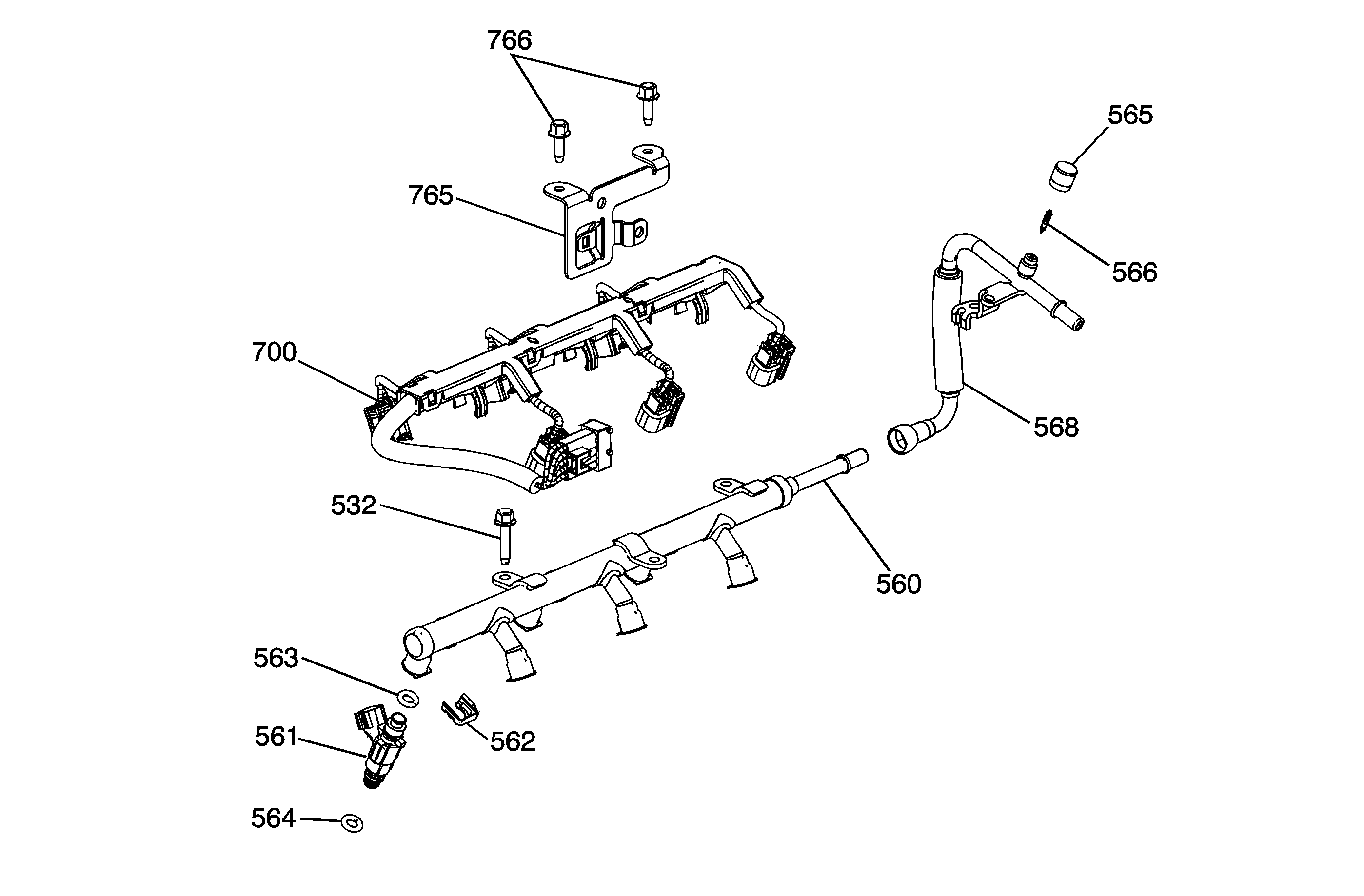 766
565
765
566
700
568
532
560
563
561
562
564