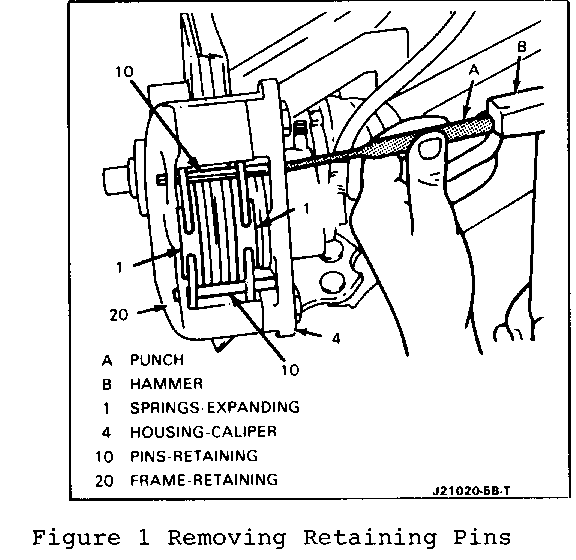 B
A
10
1
1
20
4
10

A PUNCH
B HAMMER
1 SPRINGS-EXPANDING
4 HOUSING-CALIPER
10 PINS-RETAINING
20 FRAME-RETAINING

J21020-5B-T

Figure 1 Removing Retaining Pins