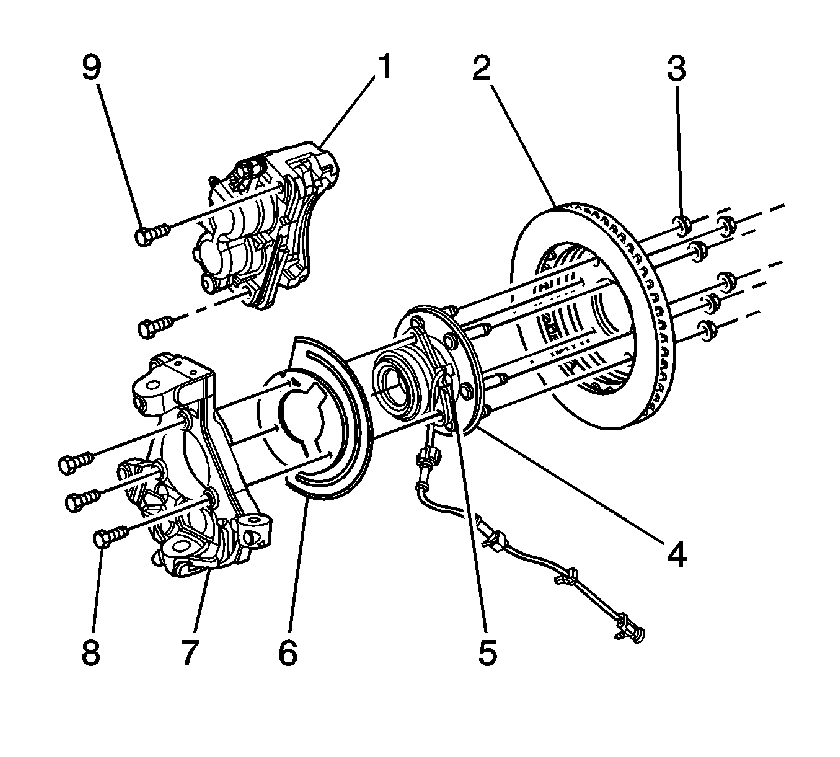 9
1
2
3
4
8
7
6
5