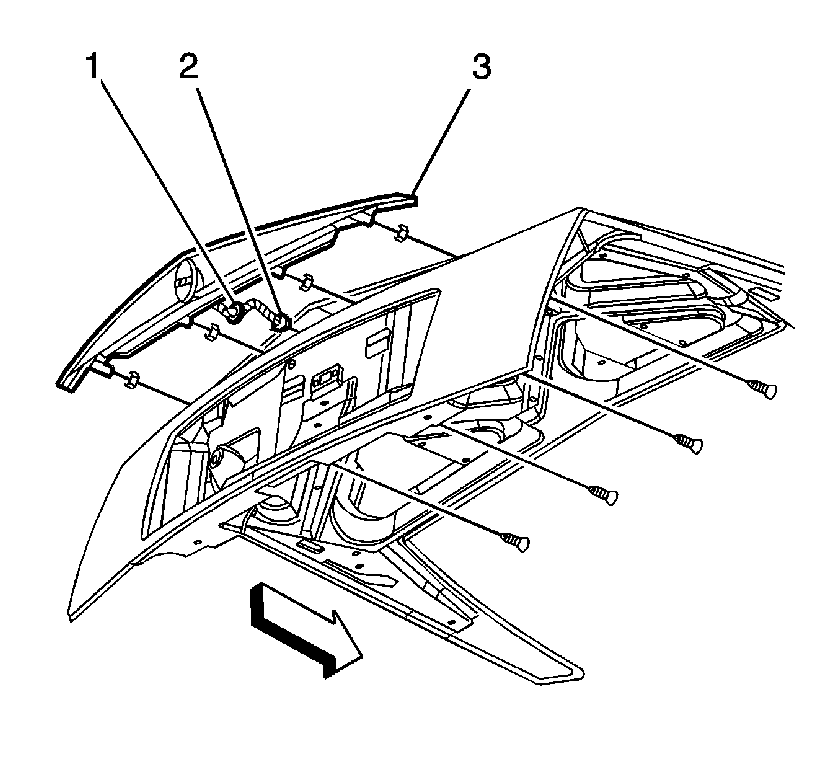 1
2
3