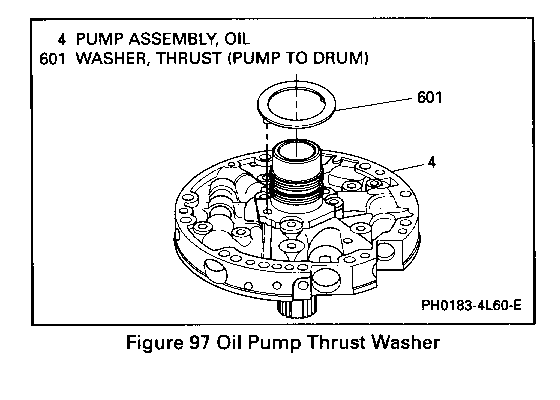 4 PUMP ASSEMBLY, OIL
601 WASHER, THRUST (PUMP TO DRUM)

601

4

PH0183-4L60-E

Figure 97 Oil Pump Thrust Washer