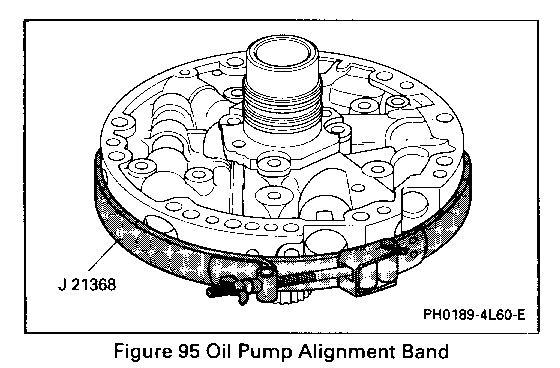 J 21368

PH0189-4L60-E

Figure 95 Oil Pump Alignment Band