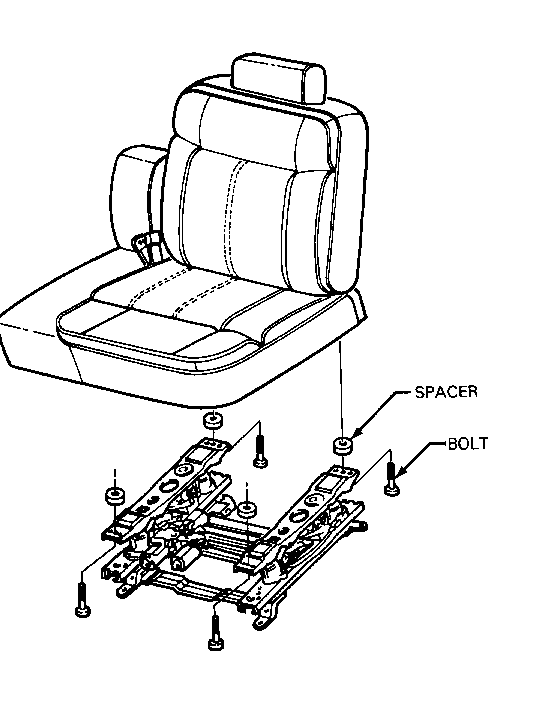 SPACER
BOLT