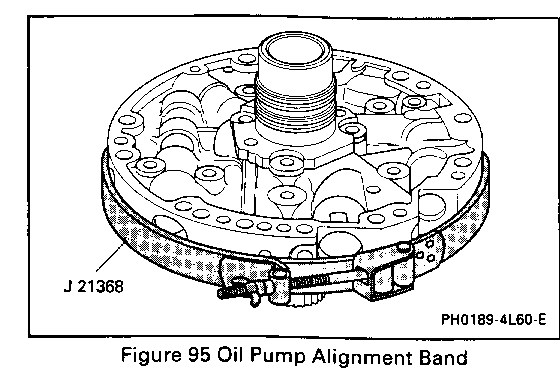 J 21368

PH0189-4L60-E

Figure 95 Oil Pump Alignment Band