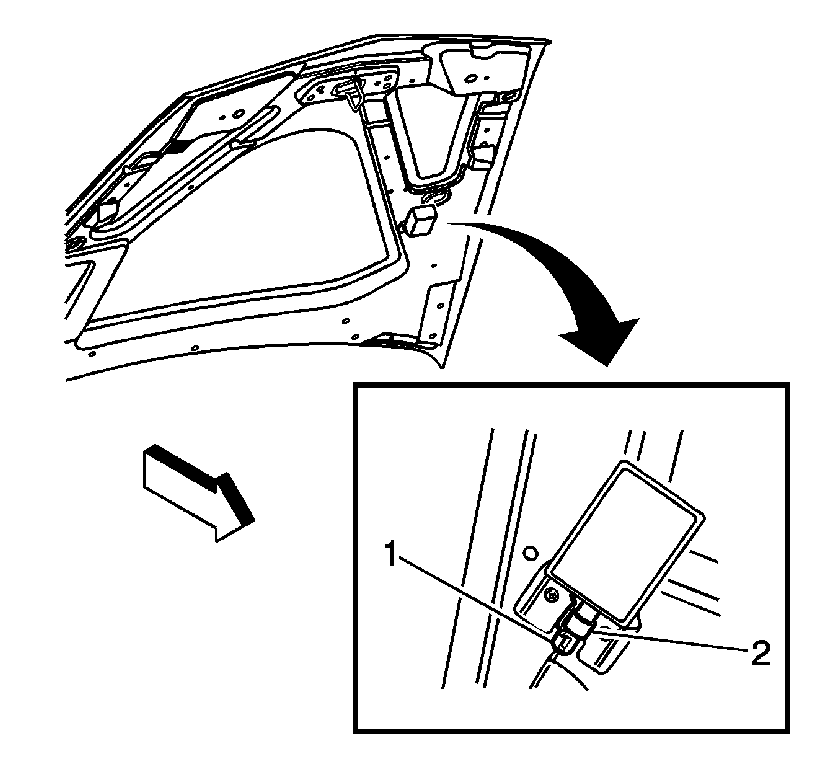 1
2