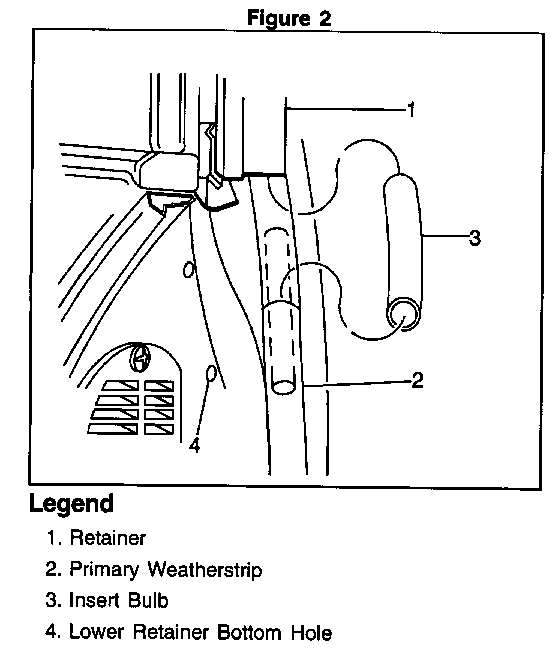 Figure 2

1

3

2

4

Legend

1. Retainer
2. Primary Weatherstrip
3. Insert Bulb
4. Lower Retainer Bottom Hole