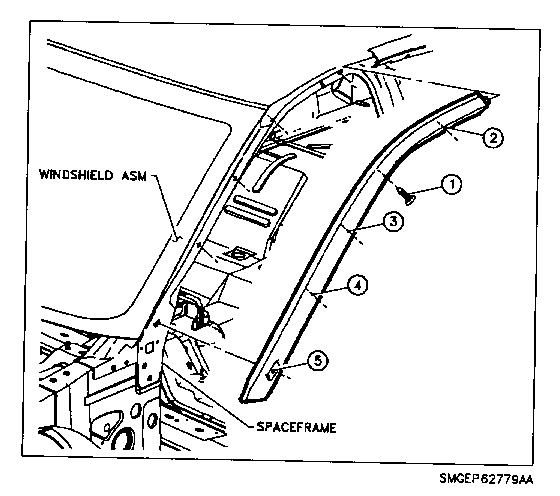 WINDSHIELD ASM

2

1

3

4

5

SPACEFRAME

SMGEP62779AA