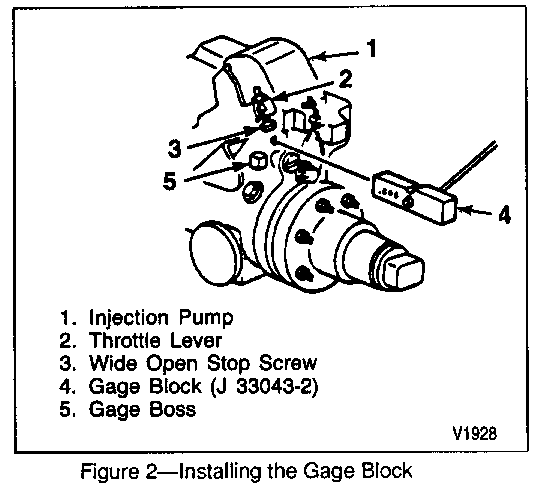 1
2
3
5
4

1. Injection Pump
2. Throttle Lever
3. Wide Open Stop Screw
4. Gage Block (J 33043-2)
5. Gage Boss

V1928

Figure 2—Installing the Gage Block