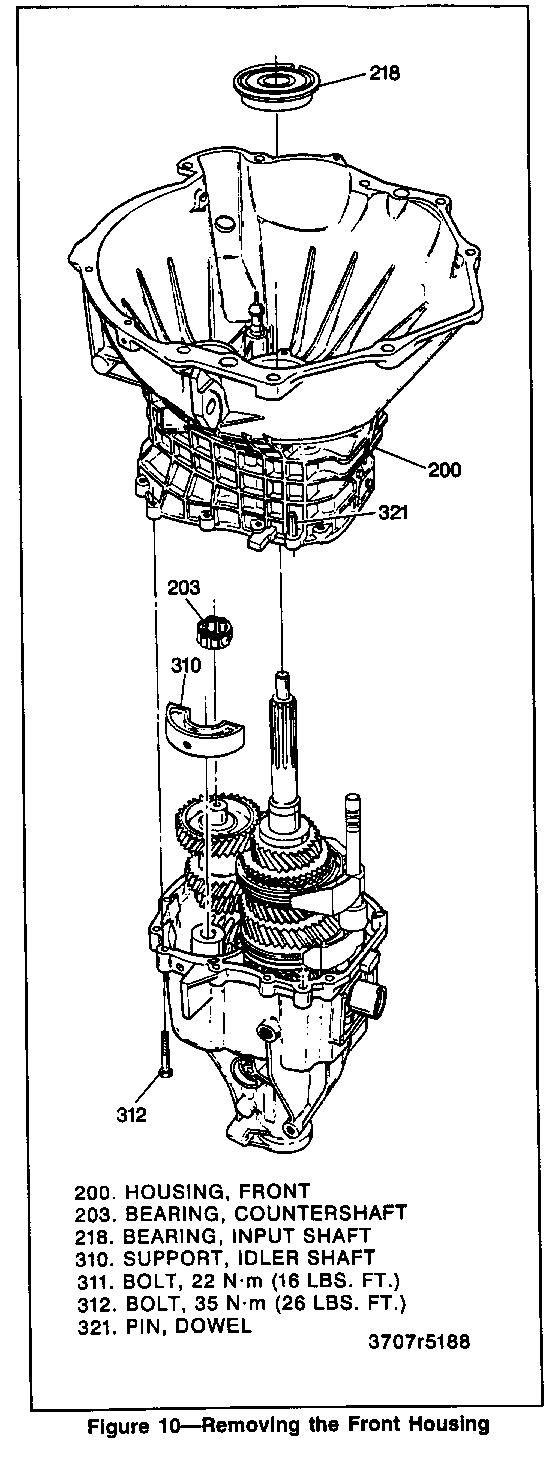 218

200

321

203

310

312

200. HOUSING, FRONT
203. BEARING, COUNTERSHAFT
218. BEARING, INPUT SHAFT
310. SUPPORT, IDLER SHAFT
311. BOLT, 22 N·m (16 LBS. FT.)
312. BOLT, 35 N·m (26 LBS. FT.)
321. PIN, DOWEL

3707r5188

Figure 10—Removing the Front Housing