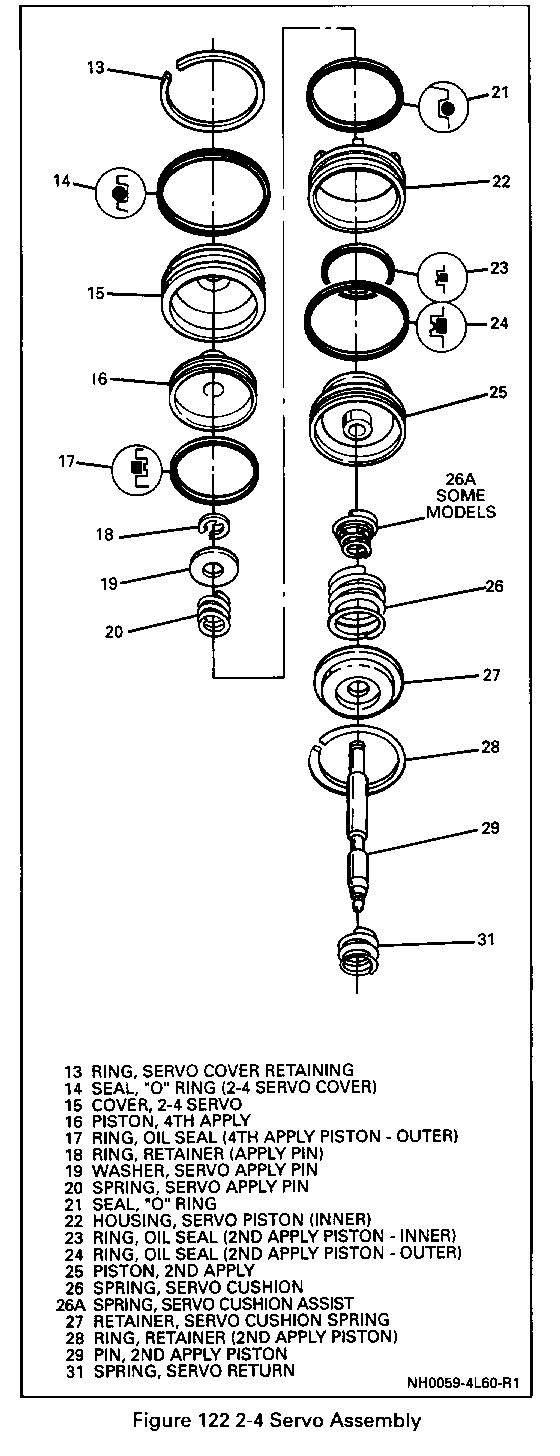 13
14
15
16
17
18
19
20
21
22
23
24
25
26A SOME MODELS
26
27
28
29
31

13 RING, SERVO COVER RETAINING
14 SEAL, "O" RING (2-4 SERVO COVER)
15 COVER, 2-4 SERVO
16 PISTON, 4TH APPLY
17 RING, OIL SEAL (4TH APPLY PISTON - OUTER)
18 RING, RETAINER (APPLY PIN)
19 WASHER, SERVO APPLY PIN
20 SPRING, SERVO APPLY PIN
21 SEAL, "O" RING
22 HOUSING, SERVO PISTON (INNER)
23 RING, OIL SEAL (2ND APPLY PISTON - INNER)
24 RING, OIL SEAL (2ND APPLY PISTON - OUTER)
25 PISTON, 2ND APPLY
26 SPRING, SERVO CUSHION
26A SPRING, SERVO CUSHION ASSIST
27 RETAINER, SERVO CUSHION SPRING
28 RING, RETAINER (2ND APPLY PISTON)
29 PIN, 2ND APPLY PISTON
31 SPRING, SERVO RETURN

NH0059-4L60-R1

Figure 122 2-4 Servo Assembly