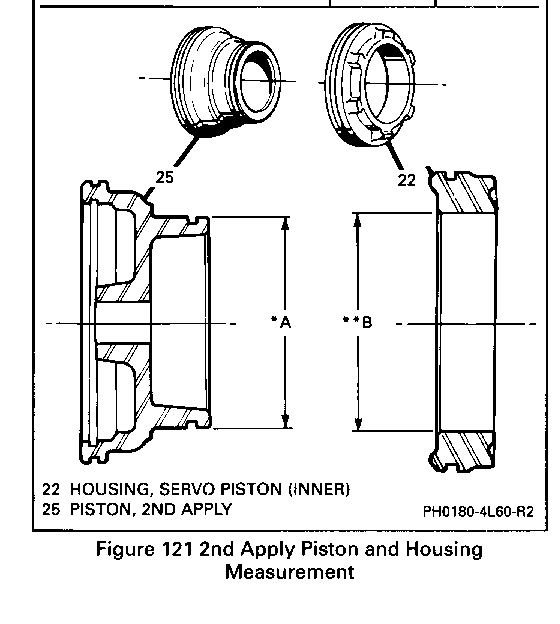 25

22

*A

**B

22 HOUSING, SERVO PISTON (INNER)
25 PISTON, 2ND APPLY

PH0180-4L60-R2

Figure 121 2nd Apply Piston and Housing Measurement