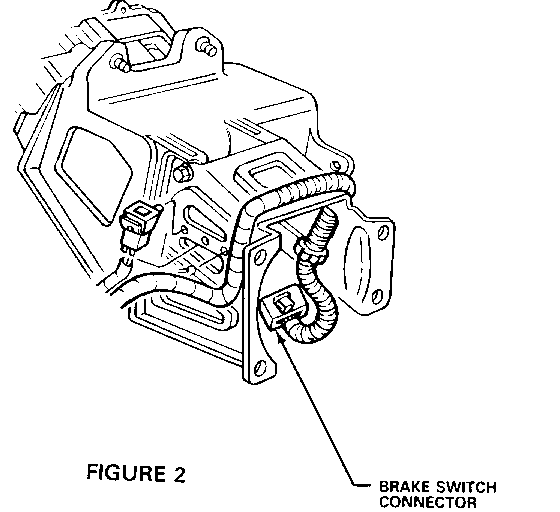 FIGURE 2

BRAKE SWITCH CONNECTOR