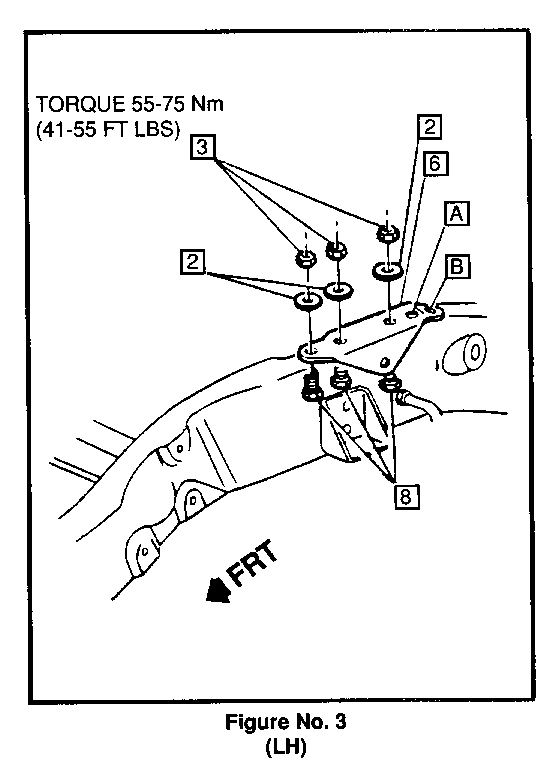 TORQUE 55-75 Nm
(41-55 FT LBS)

3

2

6

A

B

2

8

FRT

Figure No. 3
(LH)