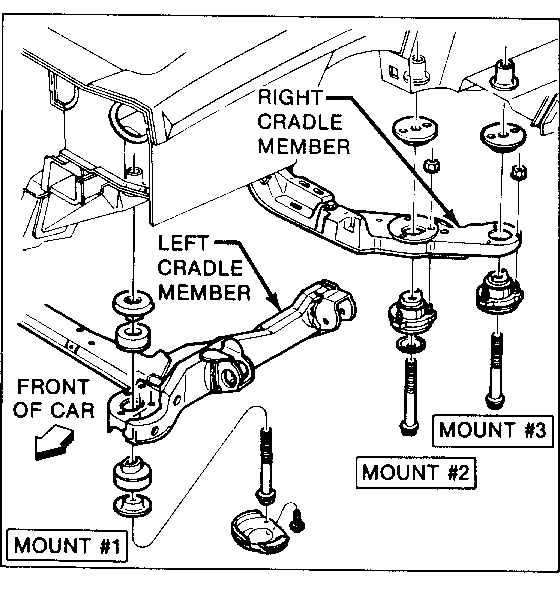 RIGHT CRADLE MEMBER

LEFT CRADLE MEMBER

FRONT OF CAR

MOUNT #3

MOUNT #2

MOUNT #1