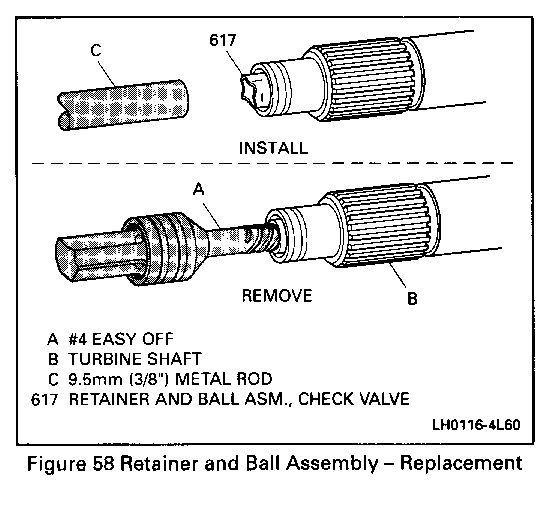 C

617

INSTALL

A

REMOVE

B

A #4 EASY OFF
B TURBINE SHAFT
C 9.5mm (3/8") METAL ROD
617 RETAINER AND BALL ASM., CHECK VALVE

LH0116-4L60

Figure 58 Retainer and Ball Assembly – Replacement