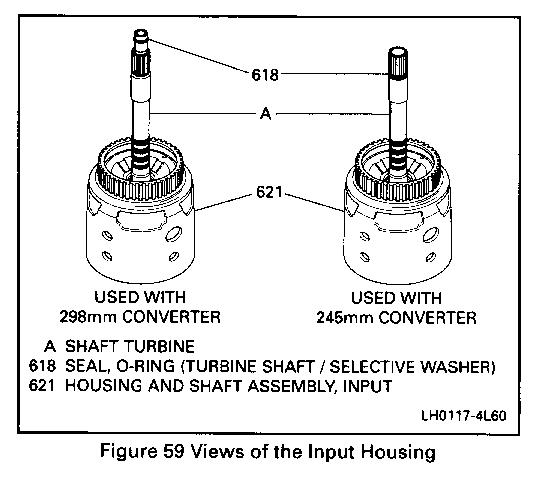 618

A

621

USED WITH
298mm CONVERTER

USED WITH
245mm CONVERTER

A SHAFT TURBINE
618 SEAL, O-RING (TURBINE SHAFT / SELECTIVE WASHER)
621 HOUSING AND SHAFT ASSEMBLY, INPUT

LH0117-4L60

Figure 59 Views of the Input Housing