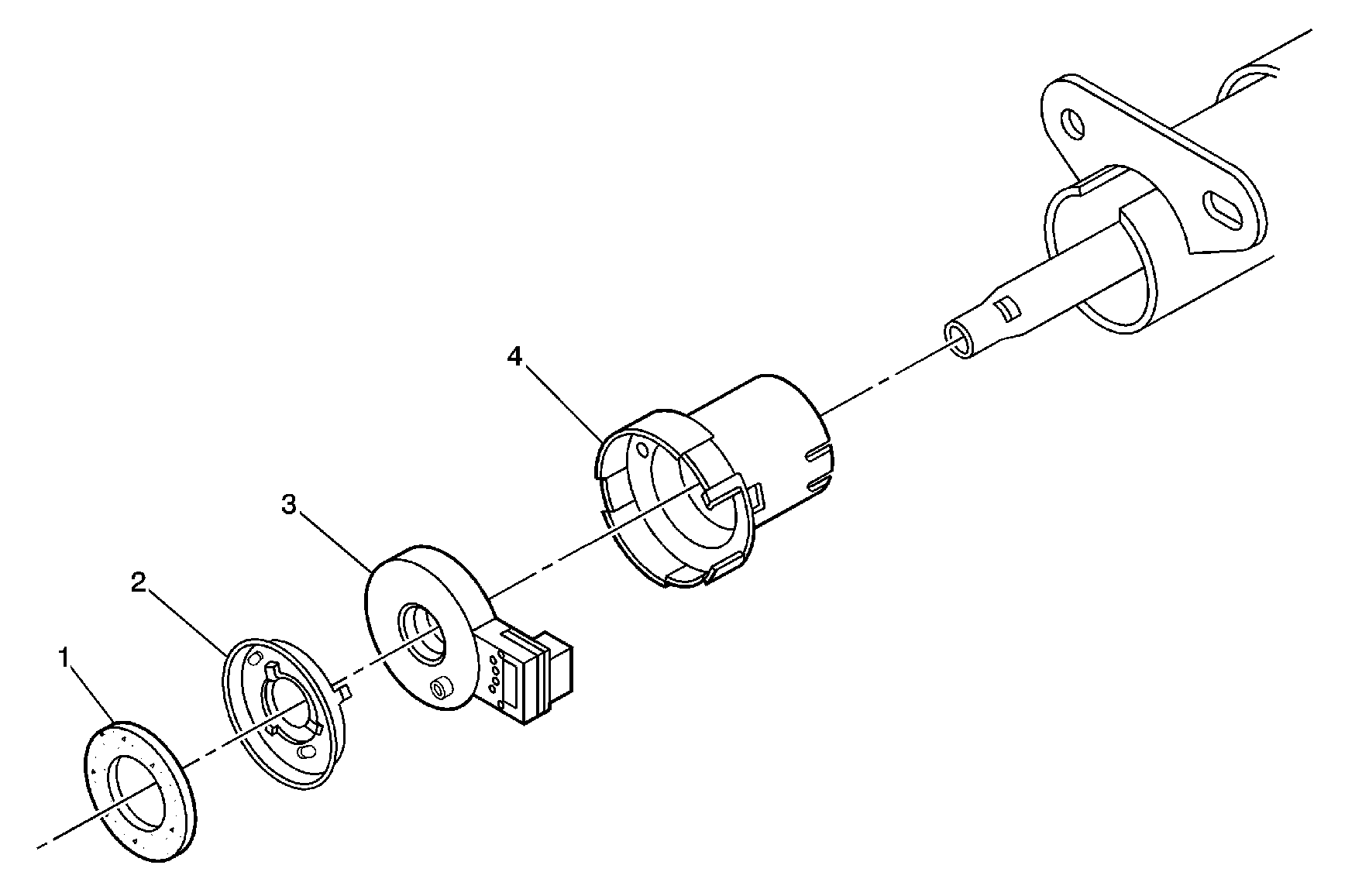 4

3

2

1