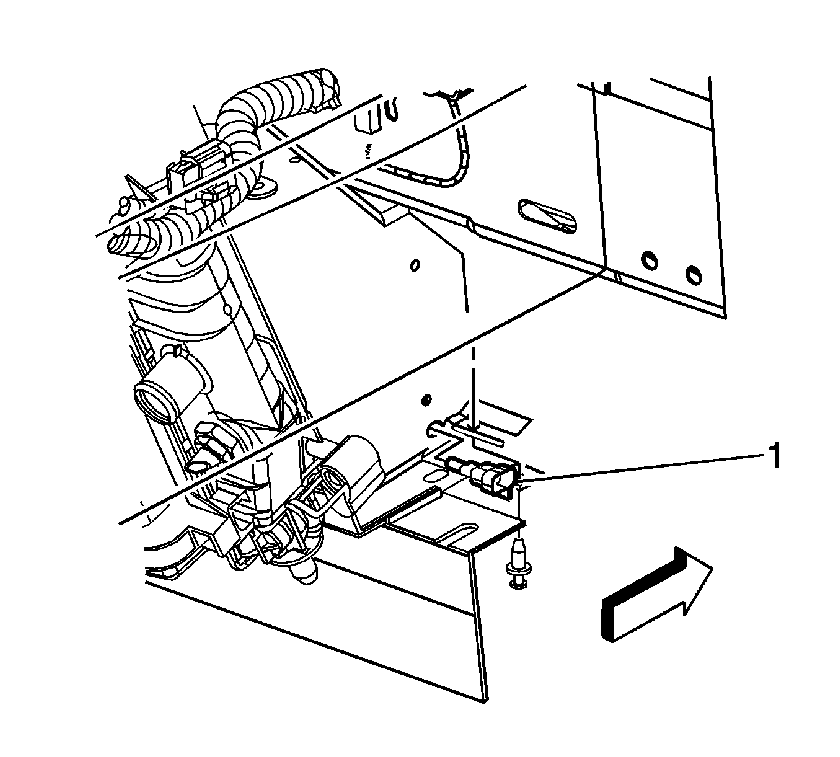 1