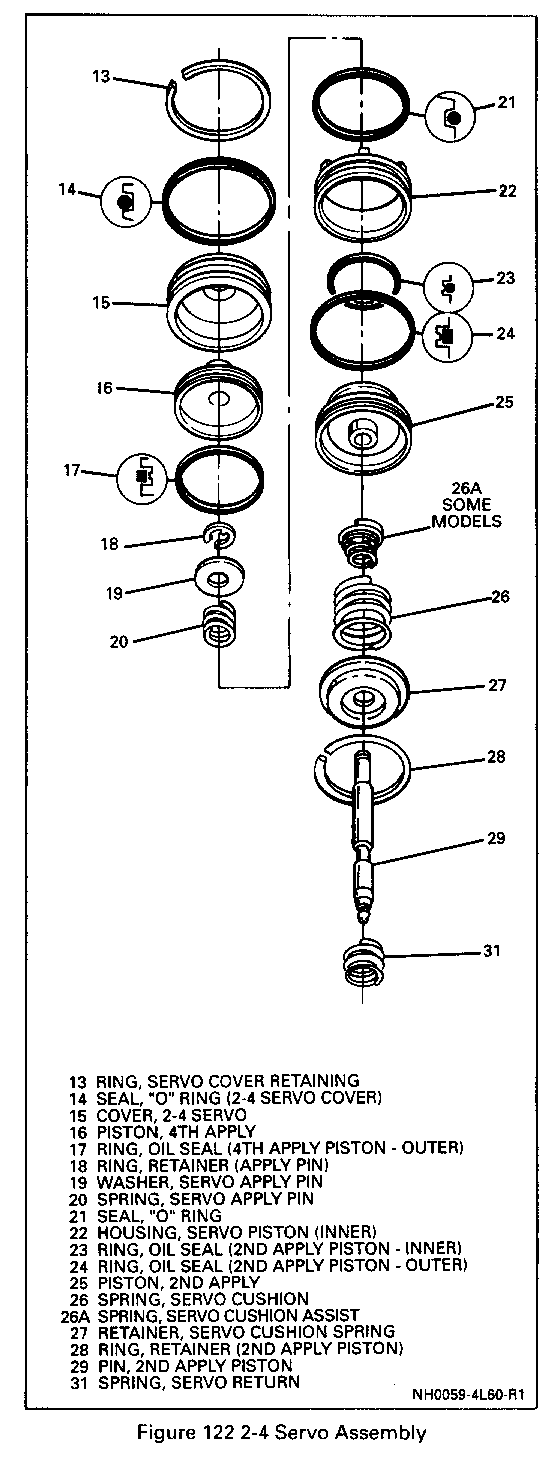 13
14
15
16
17
18
19
20
21
22
23
24
25
26A SOME MODELS
26
27
28
29
31

13 RING, SERVO COVER RETAINING
14 SEAL, "O" RING (2-4 SERVO COVER)
15 COVER, 2-4 SERVO
16 PISTON, 4TH APPLY
17 RING, OIL SEAL (4TH APPLY PISTON - OUTER)
18 RING, RETAINER (APPLY PIN)
19 WASHER, SERVO APPLY PIN
20 SPRING, SERVO APPLY PIN
21 SEAL, "O" RING
22 HOUSING, SERVO PISTON (INNER)
23 RING, OIL SEAL (2ND APPLY PISTON - INNER)
24 RING, OIL SEAL (2ND APPLY PISTON - OUTER)
25 PISTON, 2ND APPLY
26 SPRING, SERVO CUSHION
26A SPRING, SERVO CUSHION ASSIST
27 RETAINER, SERVO CUSHION SPRING
28 RING, RETAINER (2ND APPLY PISTON)
29 PIN, 2ND APPLY PISTON
31 SPRING, SERVO RETURN

NH0059-4L60-R1

Figure 122 2-4 Servo Assembly