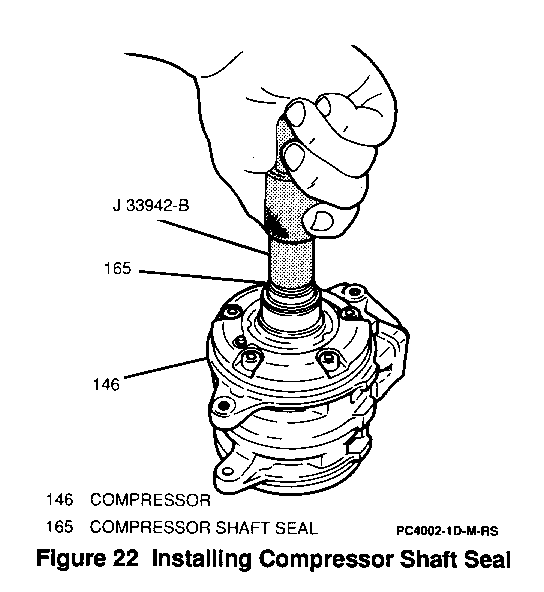 J 33942-B

165

146

146 COMPRESSOR

165 COMPRESSOR SHAFT SEAL

PC4002-1D-M-RS

Figure 22 Installing Compressor Shaft Seal