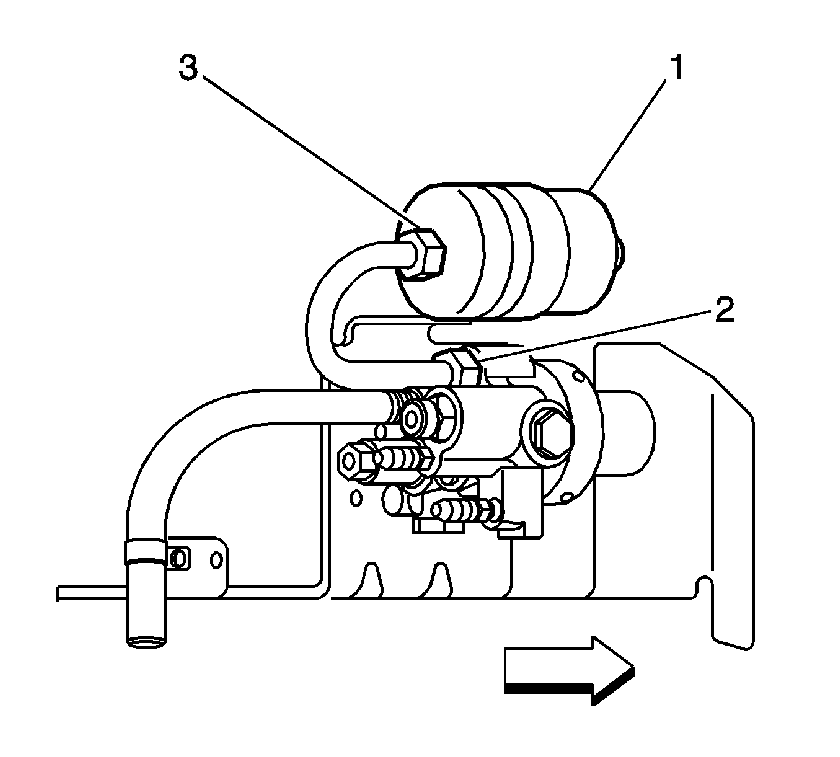 3
1
2