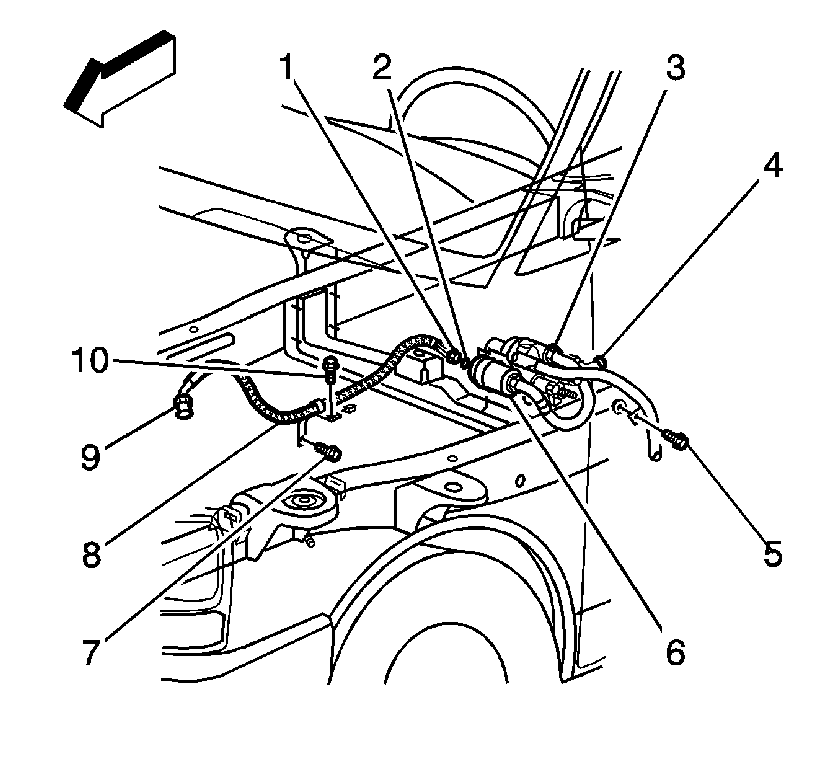 1
2
3
4
10
9
8
7
6
5