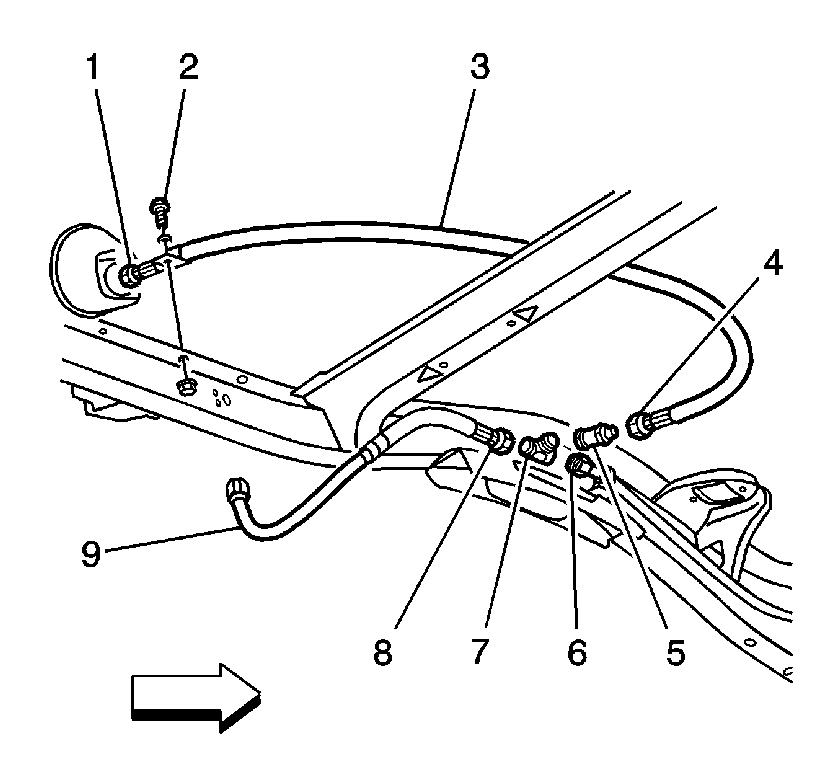 1
2
3
4
9
8
7
6
5