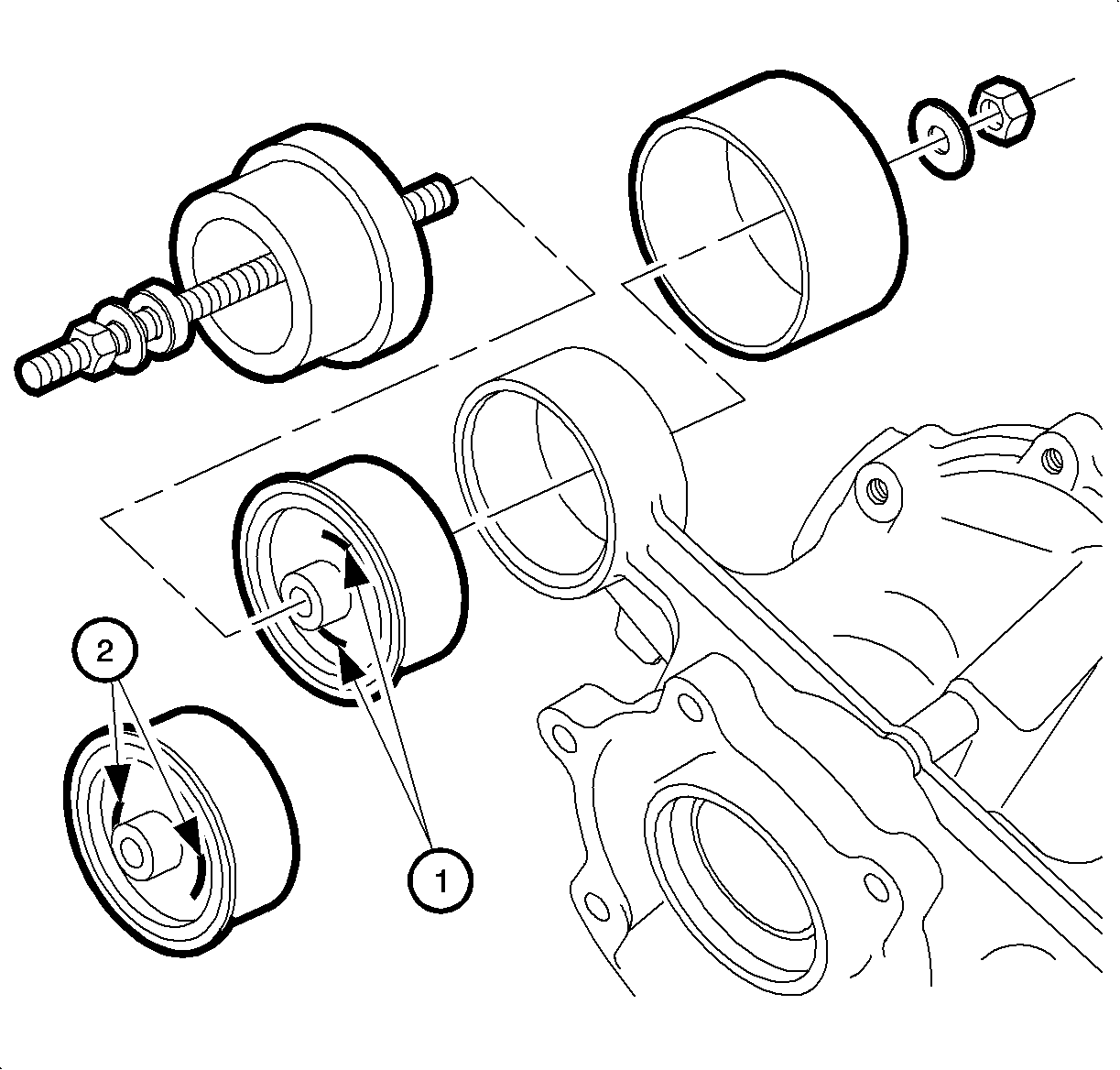 2

1