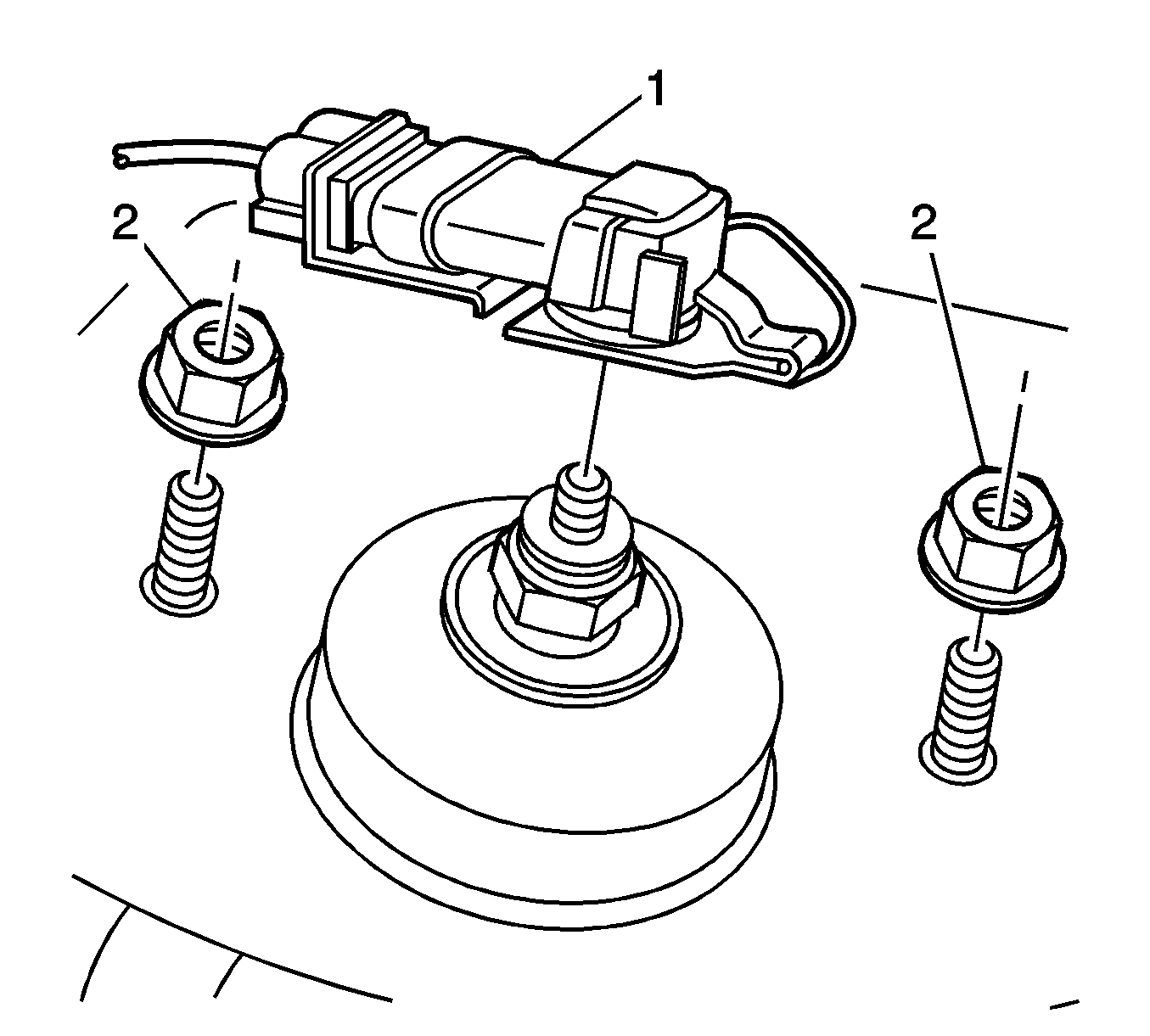 1
2
2