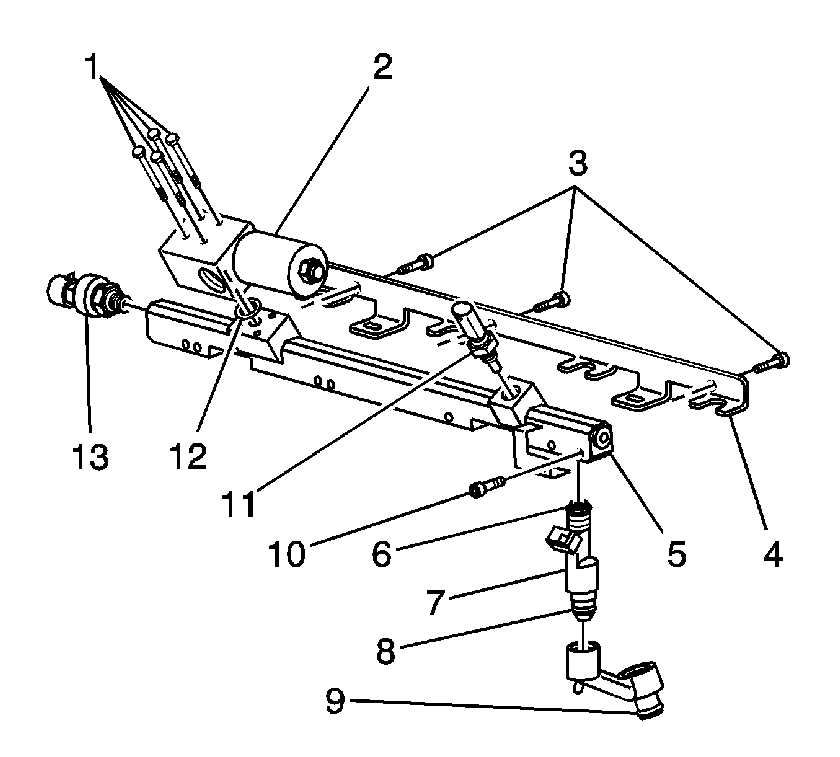 1
2
3
13
12
11
10
6
5
4
7
8
9