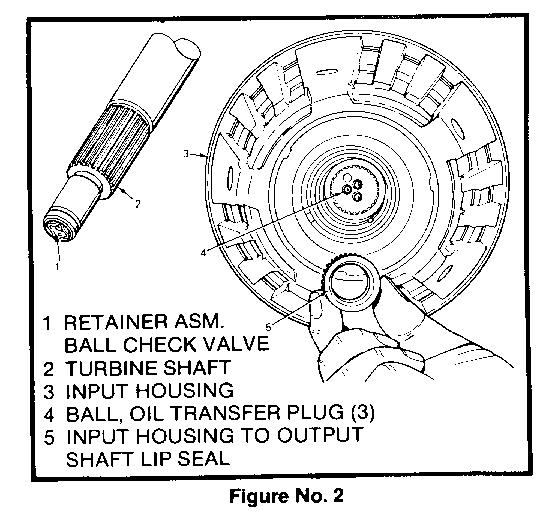 3

2

1

4

5

1 RETAINER ASM. BALL CHECK VALVE
2 TURBINE SHAFT
3 INPUT HOUSING
4 BALL, OIL TRANSFER PLUG (3)
5 INPUT HOUSING TO OUTPUT SHAFT LIP SEAL

Figure No. 2