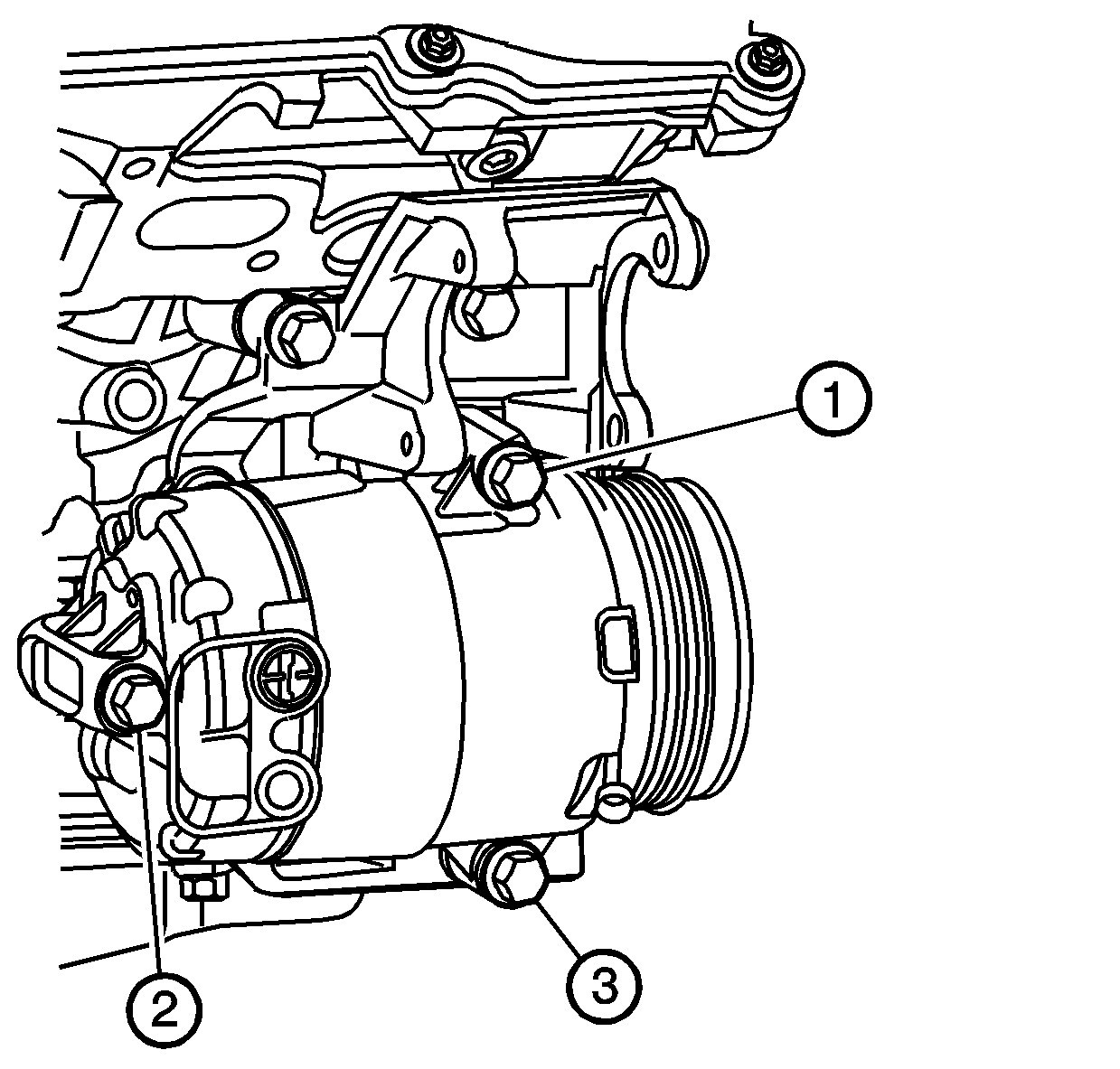 1
2
3