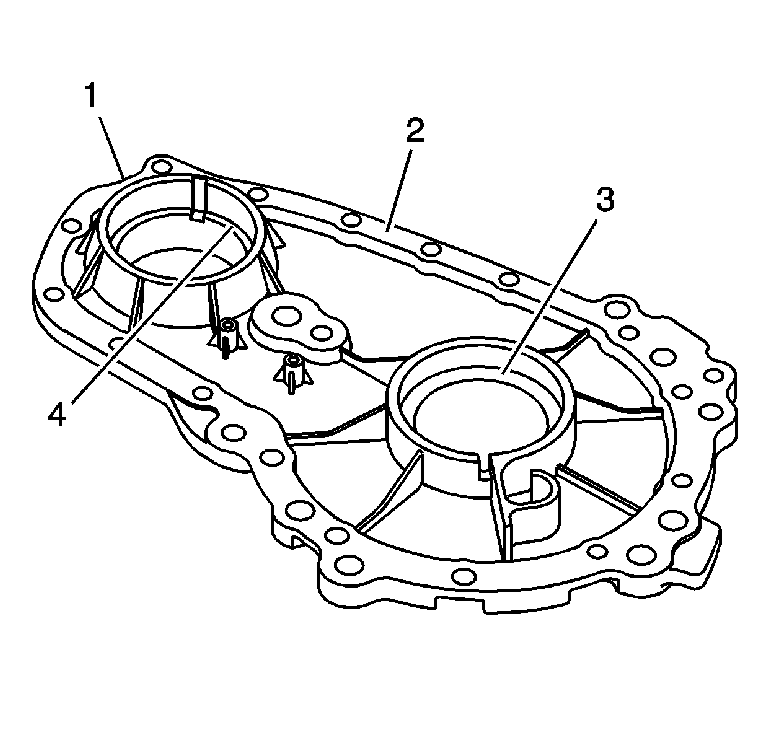 1
2
3
4