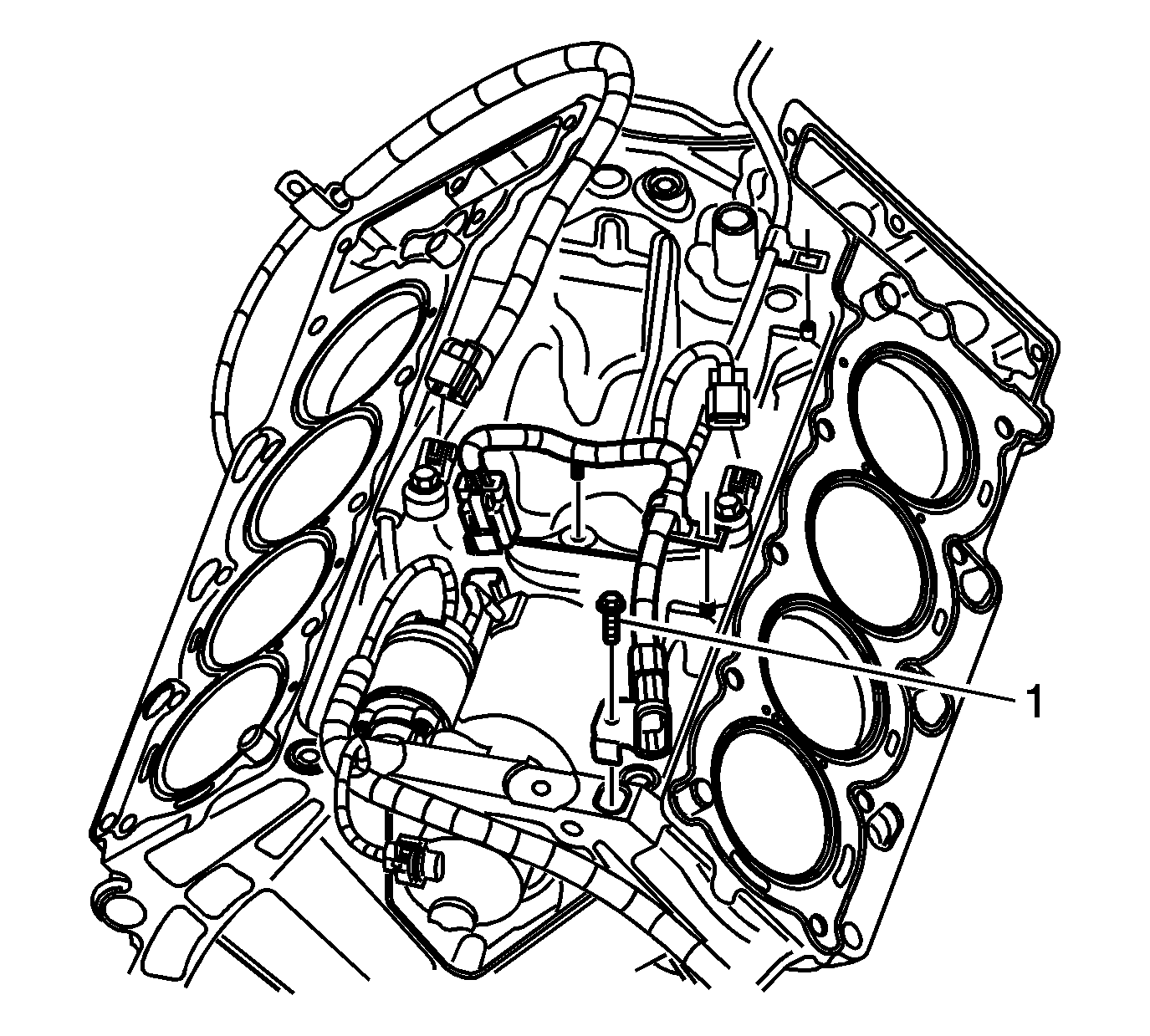 1