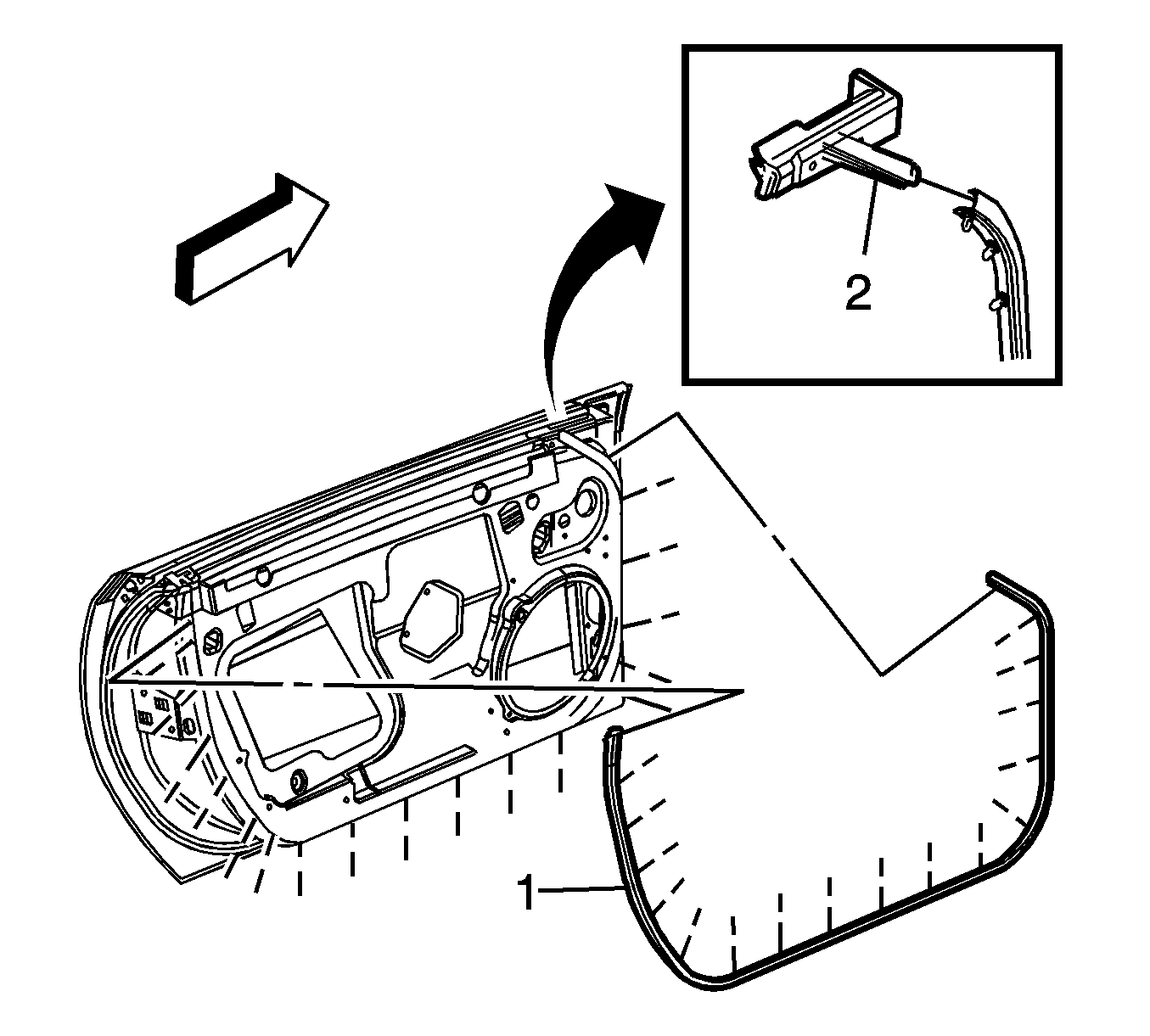 2

1