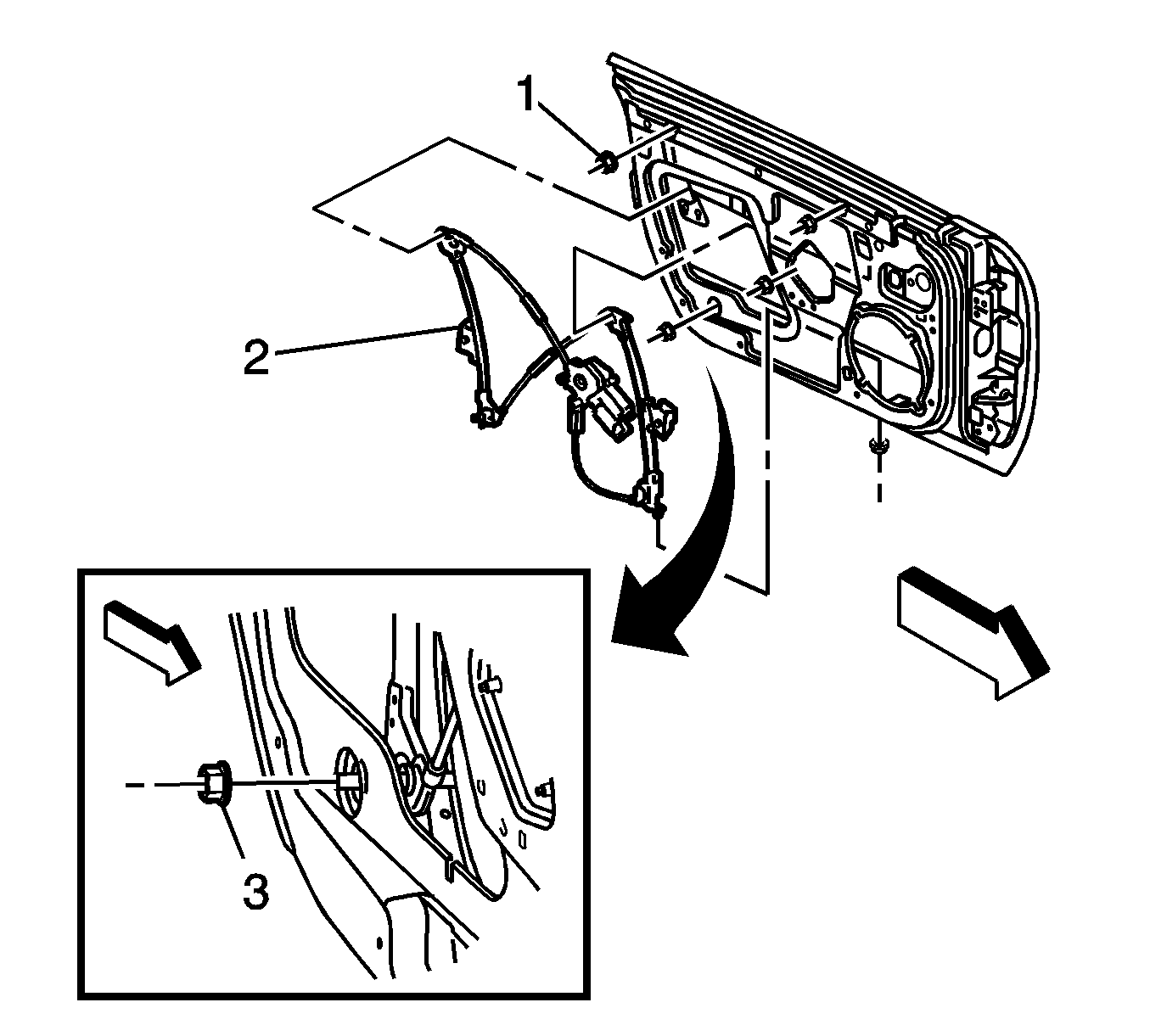 1
2
3