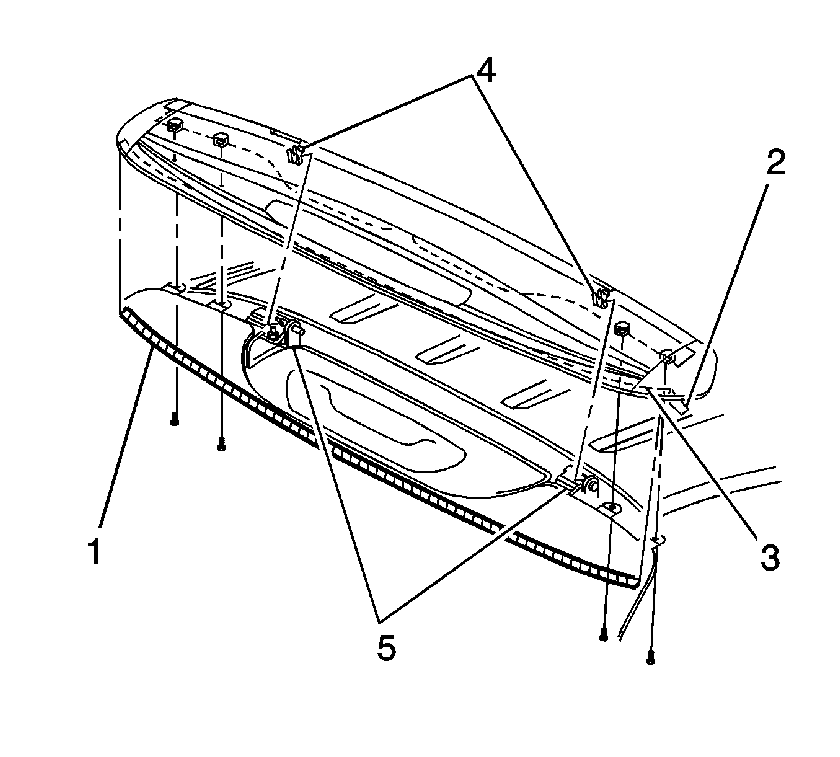 4
2
1
3
5